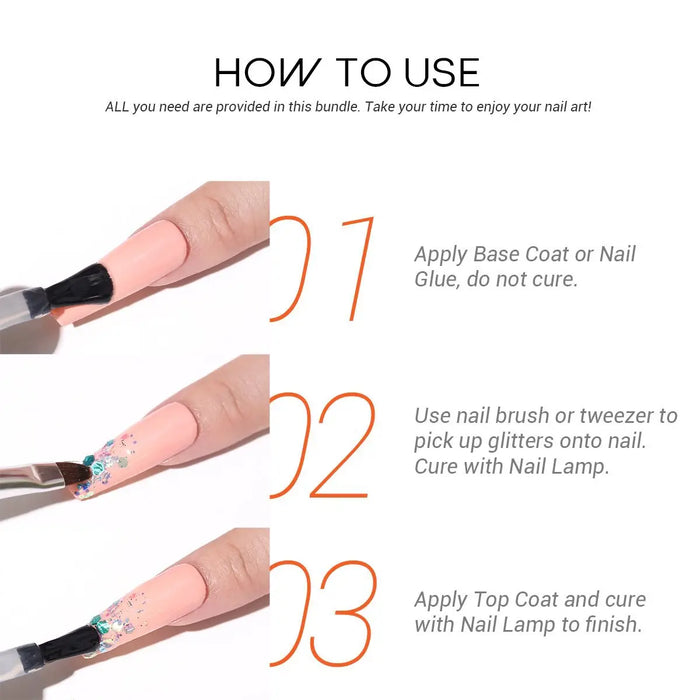 HOW TO USE

ALL you need are provided in this bundle. Take your time to enjoy your nail art!

01

Apply Base Coat or Nail Glue, do not cure.

02

Use nail brush or tweezer to pick up glitters onto nail. Cure with Nail Lamp.

03

Apply Top Coat and cure with Nail Lamp to finish.