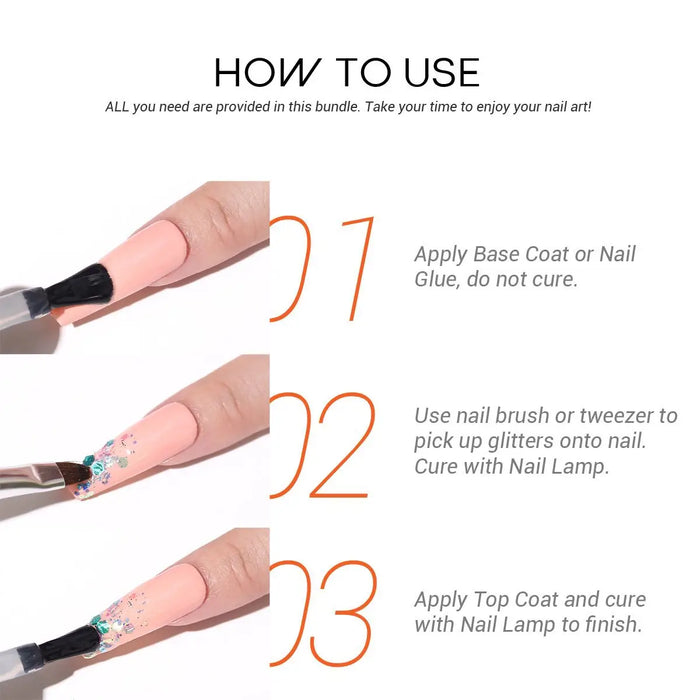 HOW TO USE
ALL you need are provided in this bundle. Take your time to enjoy your nail art!

01
Apply Base Coat or Nail Glue, do not cure.

02
Use nail brush or tweezer to pick up glitters onto nail. Cure with Nail Lamp.

03
Apply Top Coat and cure with Nail Lamp to finish.